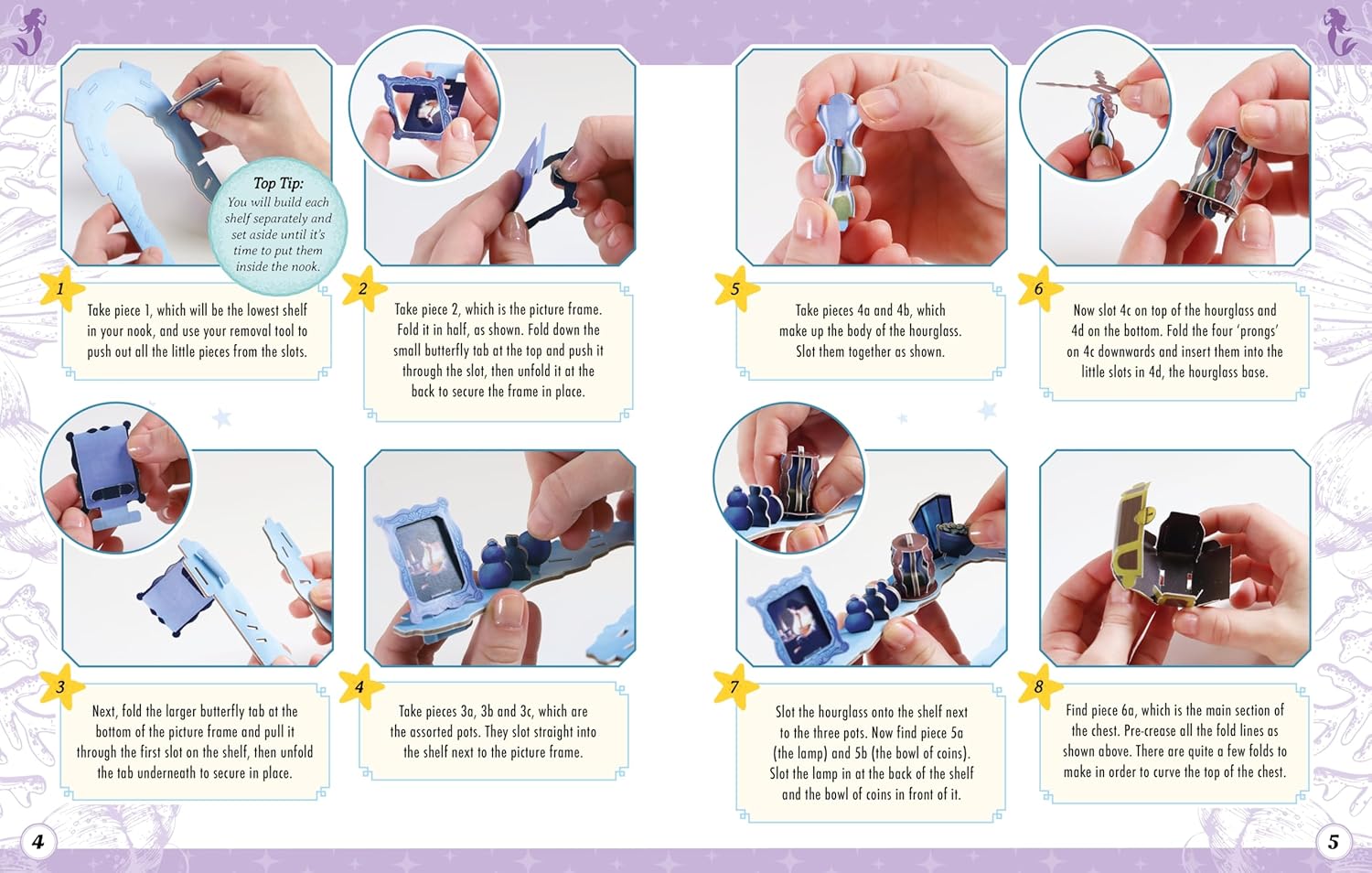 Top Tip:
You will build each shelf separately and set aside until it's time to put them inside the nook.

1
Take piece 1, which will be the lowest shelf in your nook, and use your removal tool to push out all the little pieces from the slots.

2
Take piece 2, which is the picture frame. Fold it in half, as shown. Fold down the small butterfly tab at the top and push it through the slot, then unfold it at the back to secure the frame in place.

3
Next, fold the larger butterfly tab at the bottom of the picture frame and pull it through the first slot on the shelf, then unfold the tab underneath to secure in place.

4
Take pieces 3a, 3b and 3c, which are the assorted pots. They slot straight into the shelf next to the picture frame.

4

5
Take pieces 4a and 4b, which make up the body of the hourglass. Slot them together as shown.

6
Now slot 4c on top of the hourglass and 4d on the bottom. Fold the four 'prongs' on 4c downwards and insert them into the little slots in 4d, the hourglass base.

7
Slot the hourglass onto the shelf next to the three pots. Now find piece 5a (the lamp) and 5b (the bowl of coins). Slot the lamp in at the back of the shelf and the bowl of coins in front of it.

8
Find piece 6a, which is the main section of the chest. Pre-crease all the fold lines as shown above. There are quite a few folds to make in order to curve the top of the chest.

5