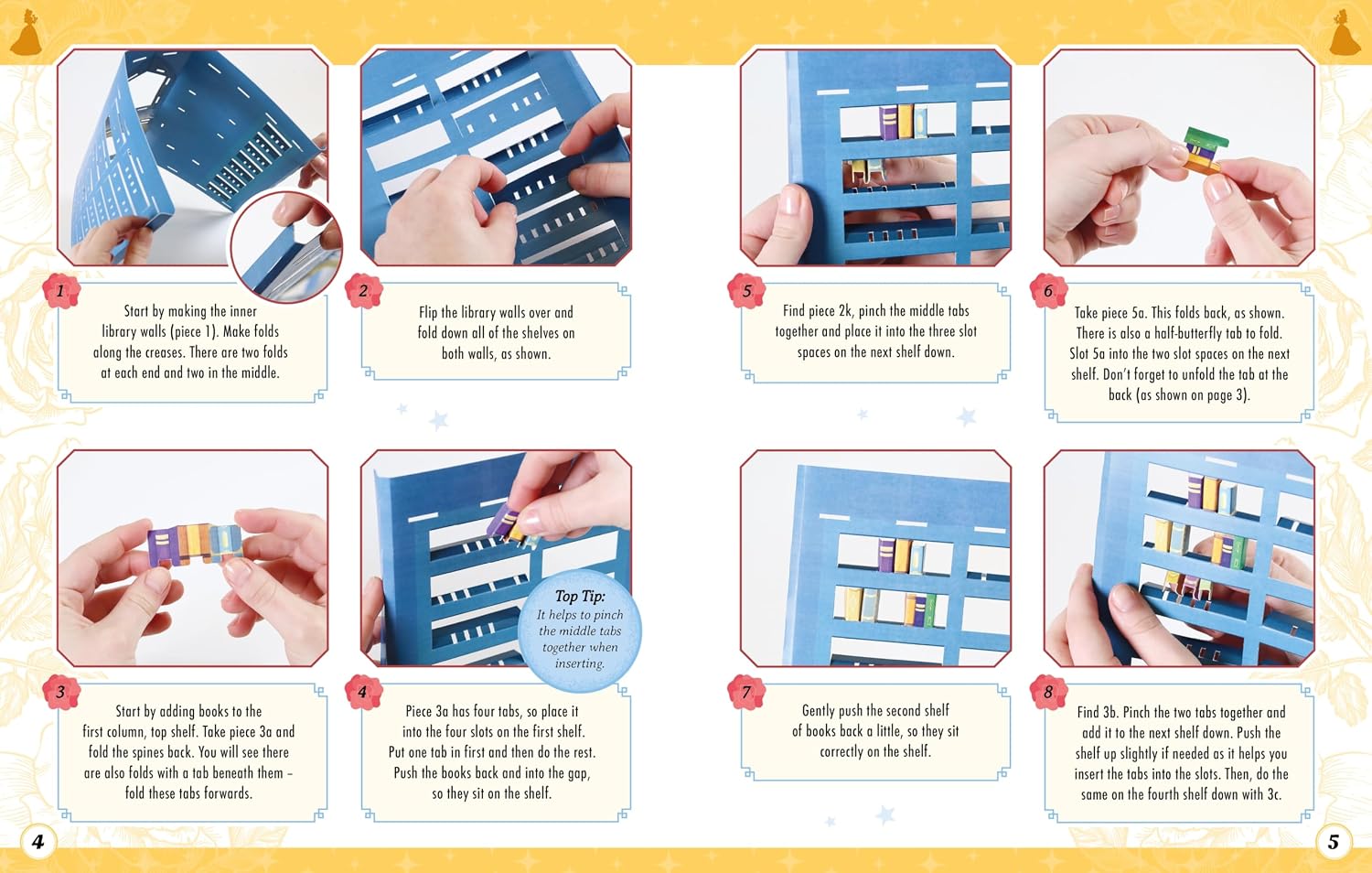 1

Start by making the inner library walls (piece 1). Make folds along the creases. There are two folds at each end and two in the middle.

2

Flip the library walls over and fold down all of the shelves on both walls, as shown.

3

Start by adding books to the first column, top shelf. Take piece 3a and fold the spines back. You will see there are also folds with a tab beneath them – fold these tabs forwards.

Top Tip:
It helps to pinch the middle tabs together when inserting.

4

Piece 3a has four tabs, so place it into the four slots on the first shelf. Put one tab in first and then do the rest. Push the books back and into the gap, so they sit on the shelf.

4

5

Find piece 2k, pinch the middle tabs together and place it into the three slot spaces on the next shelf down.

6

Take piece 5a. This folds back, as shown. There is also a half-butterfly tab to fold. Slot 5a into the two slot spaces on the next shelf. Don't forget to unfold the tab at the back (as shown on page 3).

7

Gently push the second shelf of books back a little, so they sit correctly on the shelf.

8

Find 3b. Pinch the two tabs together and add it to the next shelf down. Push the shelf up slightly if needed as it helps you insert the tabs into the slots. Then, do the same on the fourth shelf down with 3c.

5